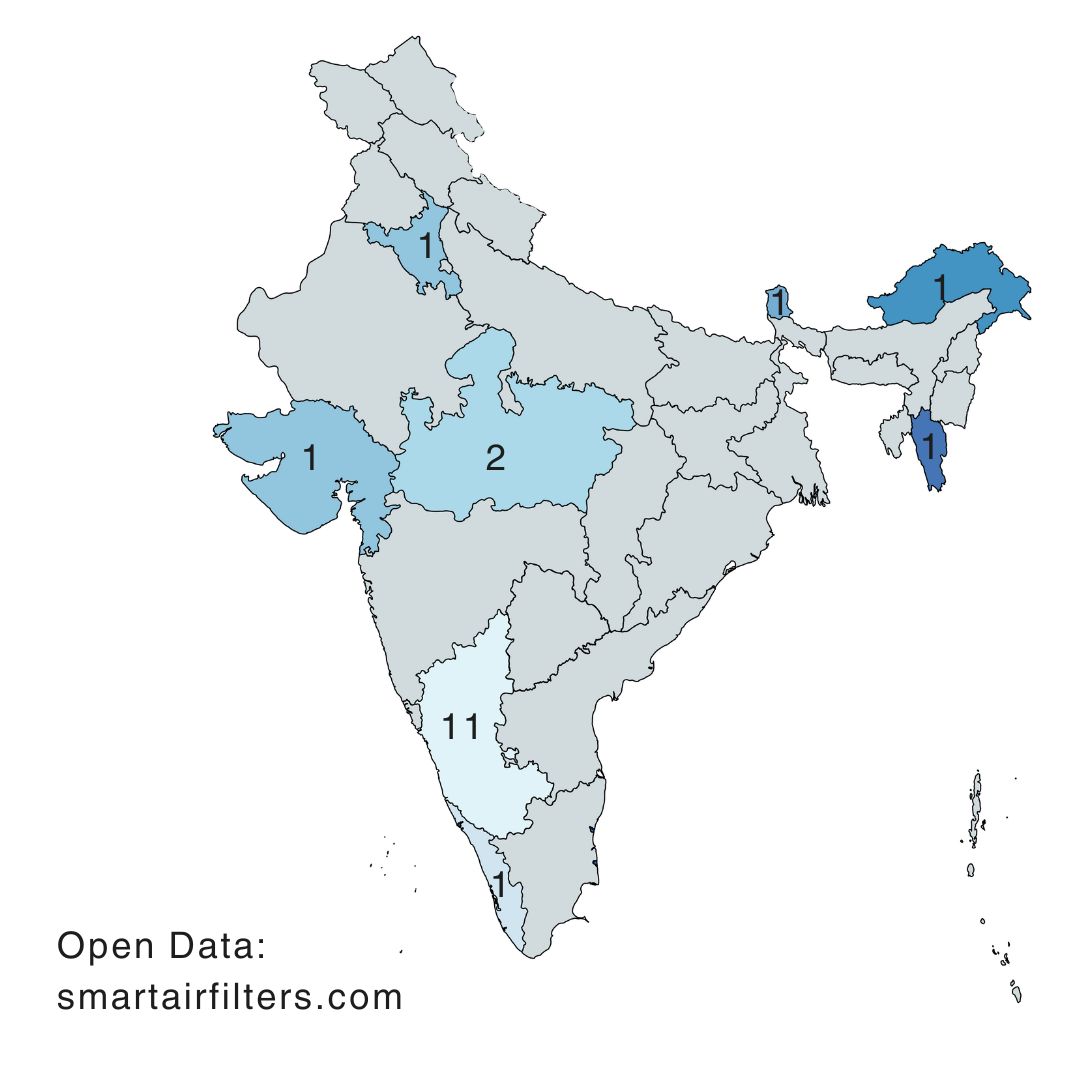 1
1
1
1
2
1
11
1

Open Data:
smartairfilters.com